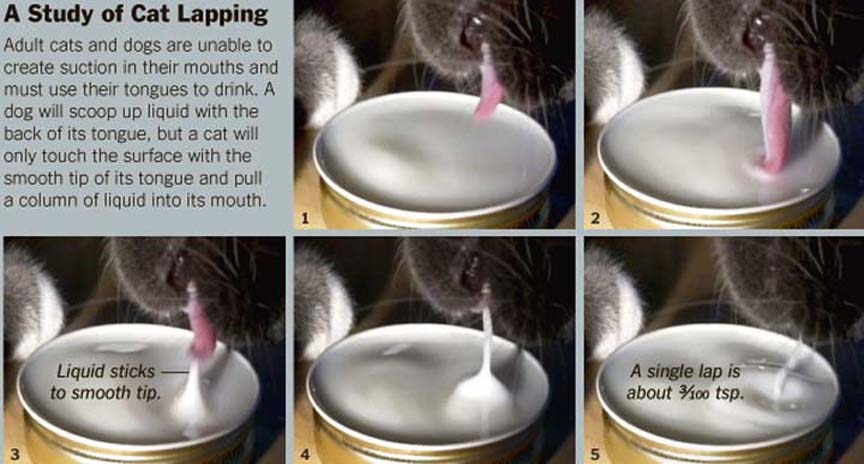 A Study of Cat Lapping

Adult cats and dogs are unable to create suction in their mouths and must use their tongues to drink. A dog will scoop up liquid with the back of its tongue, but a cat will only touch the surface with the smooth tip of its tongue and pull a column of liquid into its mouth.

1

2

3

Liquid sticks to smooth tip.

4

5

A single lap is about $\frac{3}{100}$ tsp.